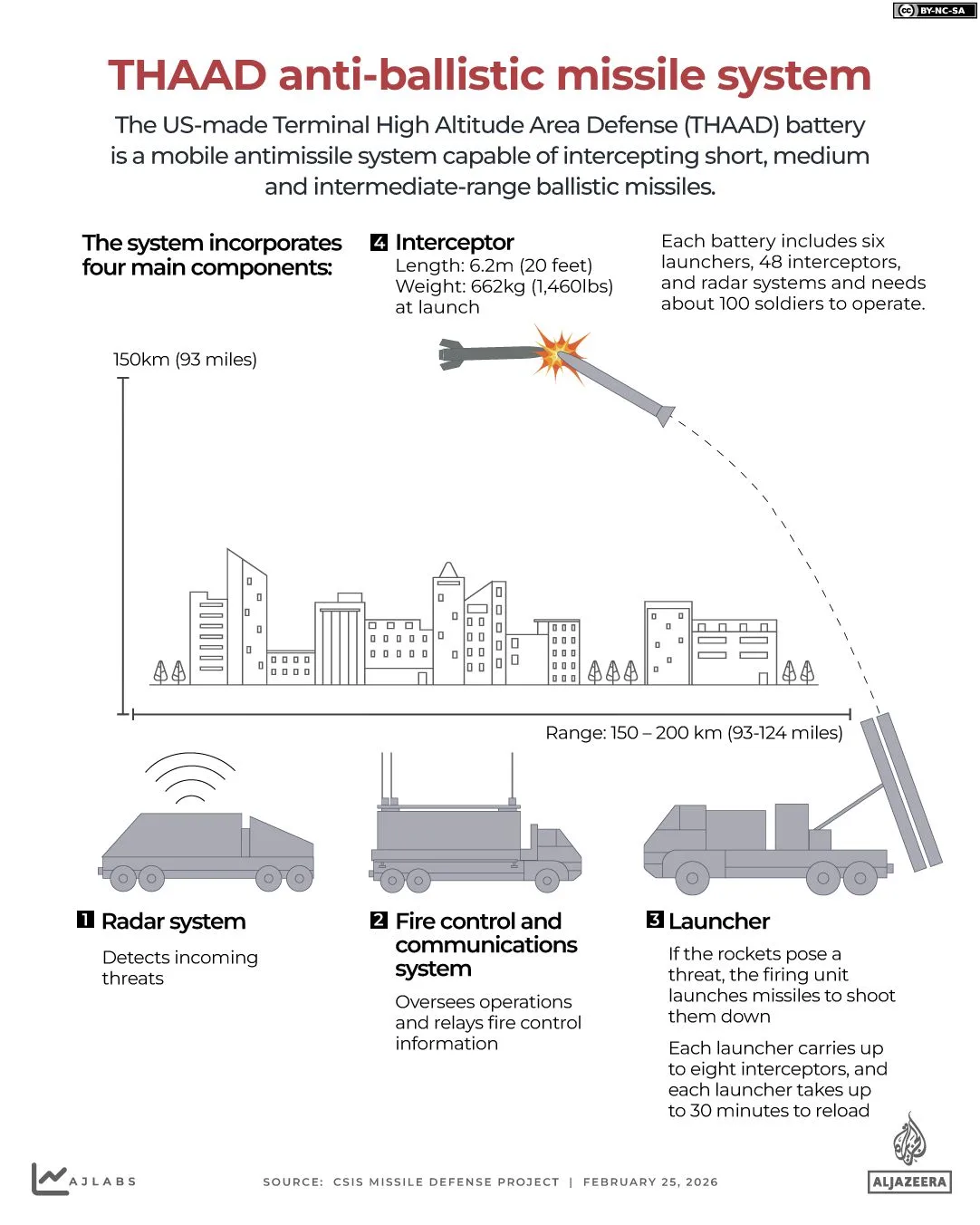 BY-NC-SA

THAAD anti-ballistic missile system

The US-made Terminal High Altitude Area Defense (THAAD) battery is a mobile antimissile system capable of intercepting short, medium and intermediate-range ballistic missiles.

The system incorporates four main components:

4 Interceptor
Length: 6.2m (20 feet)
Weight: 662kg (1,460lbs) at launch

Each battery includes six launchers, 48 interceptors, and radar systems and needs about 100 soldiers to operate.

150km (93 miles)

Range: 150 – 200 km (93-124 miles)

1 Radar system
Detects incoming threats

2 Fire control and communications system
Oversees operations and relays fire control information

3 Launcher
If the rockets pose a threat, the firing unit launches missiles to shoot them down

Each launcher carries up to eight interceptors, and each launcher takes up to 30 minutes to reload

AJLABS

SOURCE: CSIS MISSILE DEFENSE PROJECT | FEBRUARY 25, 2026

ALJAZEERA